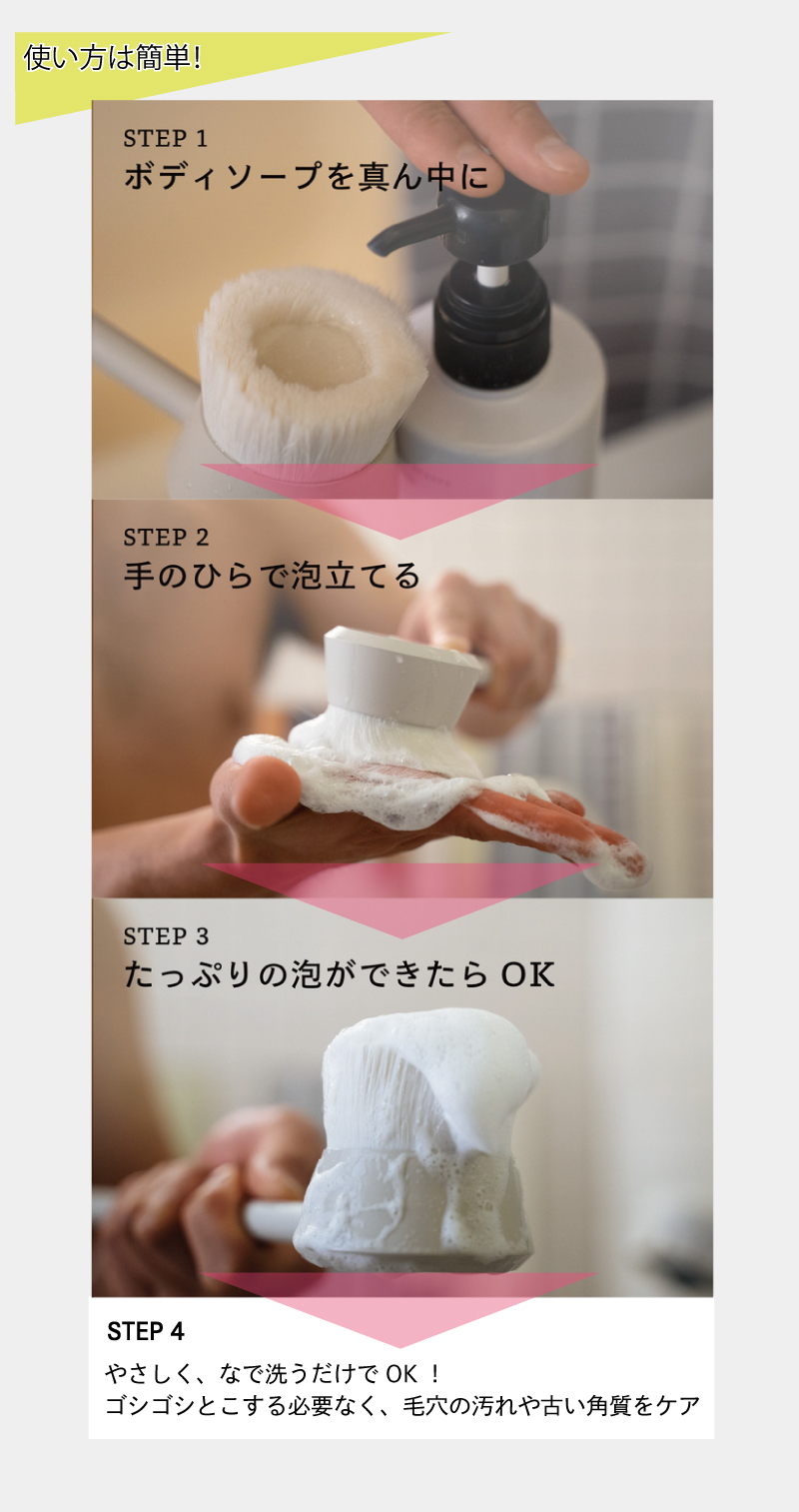 使い方は簡単!

STEP 1
ボディソープを真ん中に

STEP 2
手のひらで泡立てる

STEP 3
たっぷりの泡ができたら OK

STEP 4
やさしく、なで洗うだけで OK ！
ゴシゴシとこする必要なく、毛穴の汚れや古い角質をケア